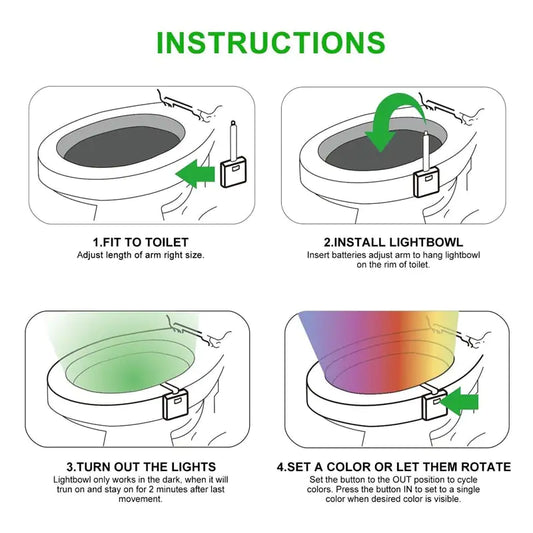 INSTRUCTIONS

1.FIT TO TOILET
Adjust length of arm right size.

2.INSTALL LIGHTBOWL
Insert batteries adjust arm to hang lightbowl on the rim of toilet.

3.TURN OUT THE LIGHTS
Lightbowl only works in the dark, when it will trun on and stay on for 2 minutes after last movement.

4.SET A COLOR OR LET THEM ROTATE
Set the button to the OUT position to cycle colors. Press the button IN to set to a single color when desired color is visible.